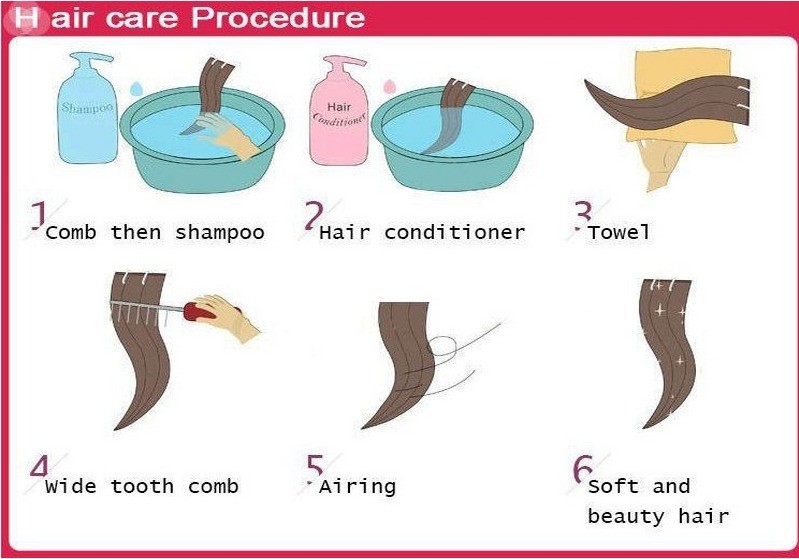 Hair care Procedure

Shampoo

Hair Conditioner

1 Comb then shampoo

2 Hair conditioner

3 Towel

4 Wide tooth comb

5 Airing

6 Soft and beauty hair