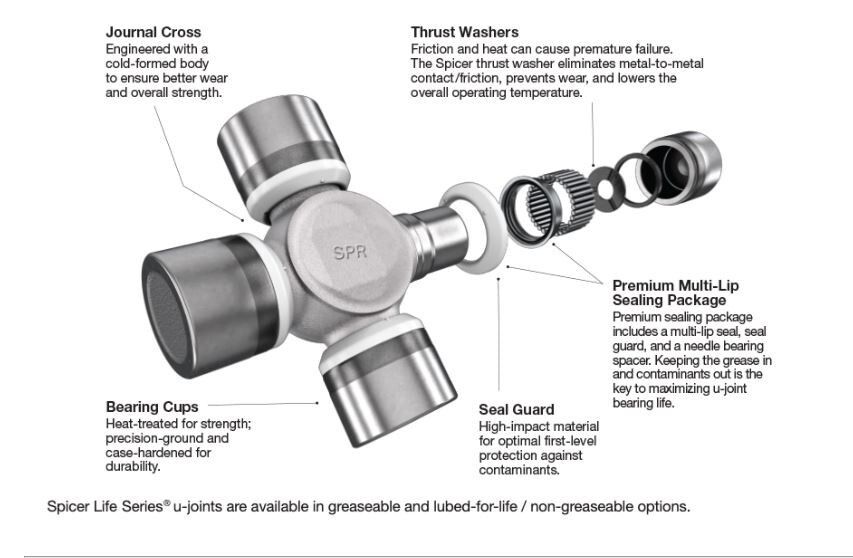 Journal Cross
Engineered with a cold-formed body to ensure better wear and overall strength.

Thrust Washers
Friction and heat can cause premature failure. The Spicer thrust washer eliminates metal-to-metal contact/friction, prevents wear, and lowers the overall operating temperature.

SPR

Premium Multi-Lip Sealing Package
Premium sealing package includes a multi-lip seal, seal guard, and a needle bearing spacer. Keeping the grease in and contaminants out is the key to maximizing u-joint bearing life.

Bearing Cups
Heat-treated for strength; precision-ground and case-hardened for durability.

Seal Guard
High-impact material for optimal first-level protection against contaminants.

Spicer Life Series® u-joints are available in greaseable and lubed-for-life / non-greaseable options.