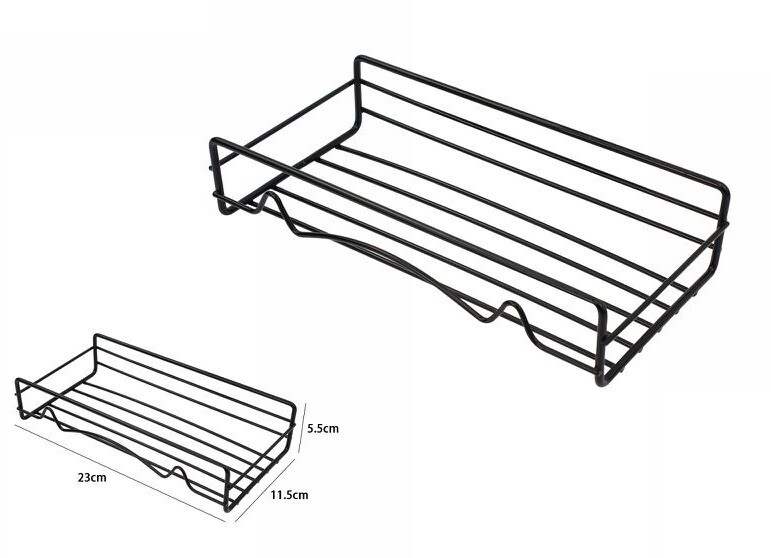 5.5cm
23cm
11.5cm