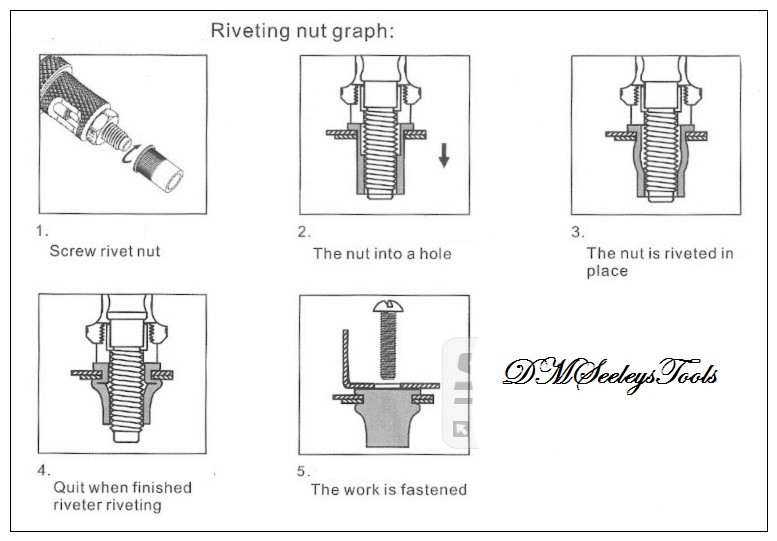 Riveting nut graph:

1.
Screw rivet nut

2.
The nut into a hole

3.
The nut is riveted in place

4.
Quit when finished riveter riveting

5.
The work is fastened

DMSeeleysTools