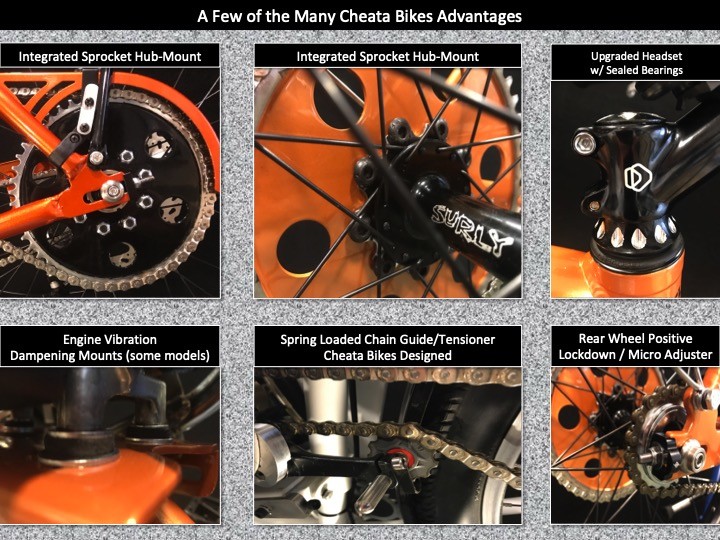 A Few of the Many Cheata Bikes Advantages

Integrated Sprocket Hub-Mount

Integrated Sprocket Hub-Mount

SURLY

Upgraded Headset w/ Sealed Bearings

Engine Vibration Dampening Mounts (some models)

Spring Loaded Chain Guide/Tensioner Cheata Bikes Designed

Rear Wheel Positive Lockdown / Micro Adjuster