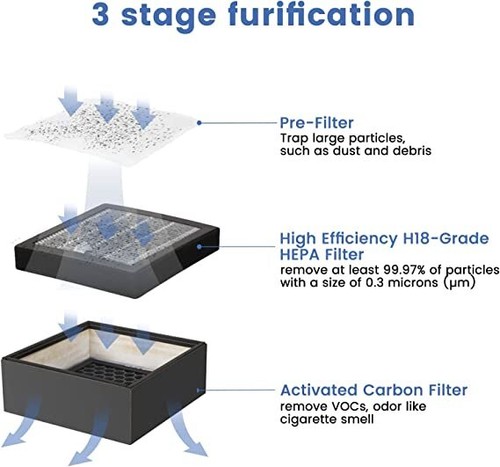 3 stage furification

Pre-Filter
Trap large particles, such as dust and debris

High Efficiency H18-Grade HEPA Filter
remove at least 99.97% of particles with a size of 0.3 microns (μm)

Activated Carbon Filter
remove VOCs, odor like cigarette smell