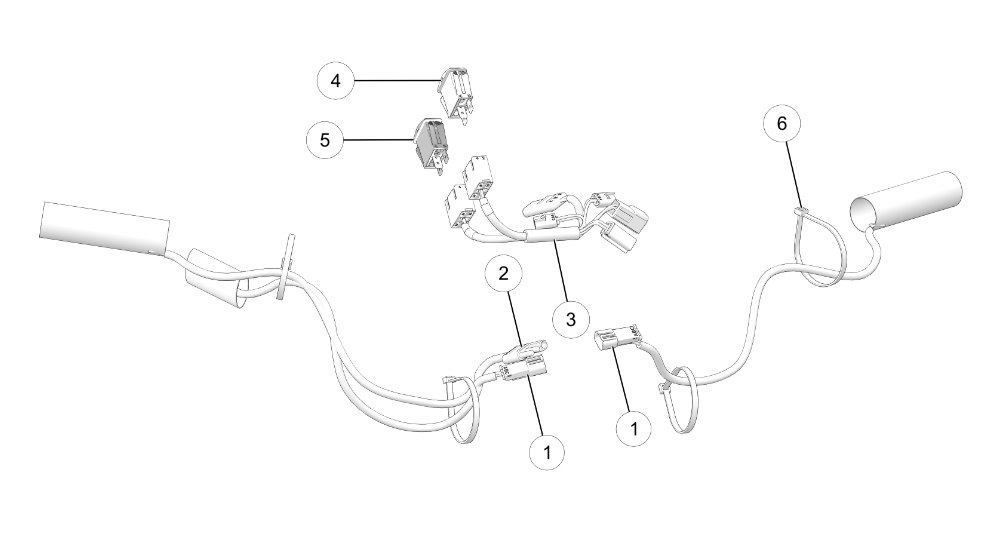 4
5
6
2
3
1
1