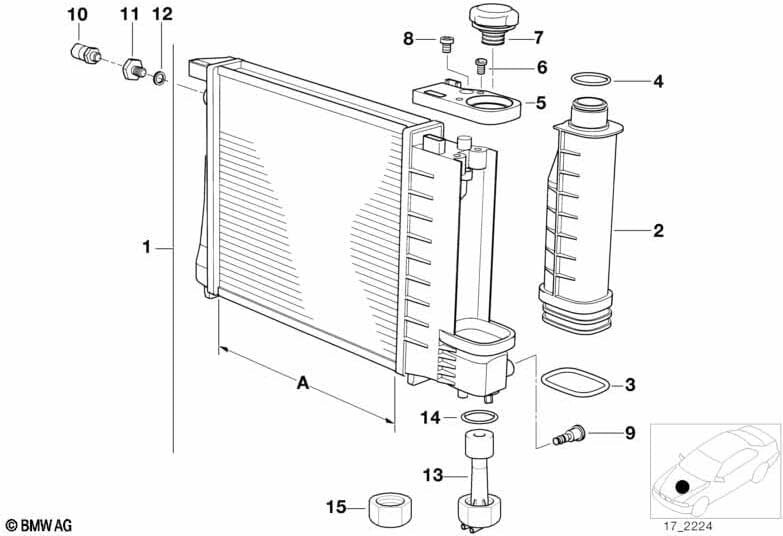 10
11
12
8
7
6
4
5
2
1
A
3
14
9
13
15
© BMW AG
17_2224