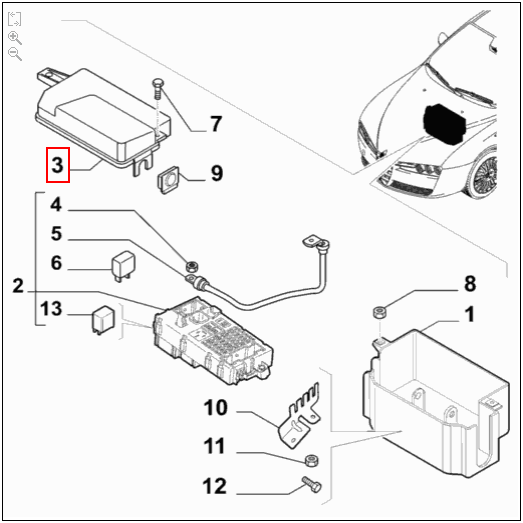 7
3
9
4
5
6
2
13
8
1
10
11
12