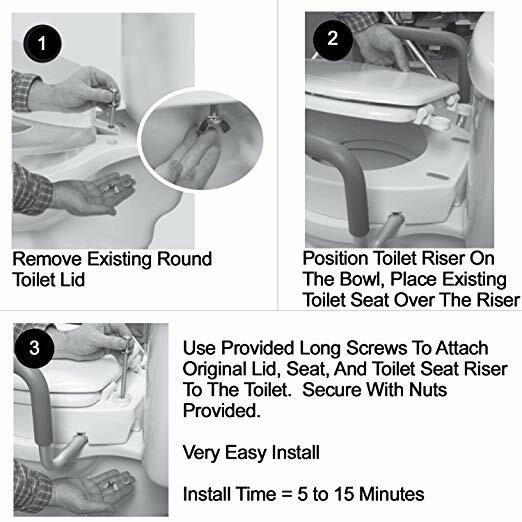 1

Remove Existing Round Toilet Lid

2

Position Toilet Riser On The Bowl, Place Existing Toilet Seat Over The Riser

3

Use Provided Long Screws To Attach Original Lid, Seat, And Toilet Seat Riser To The Toilet. Secure With Nuts Provided.

Very Easy Install

Install Time = 5 to 15 Minutes