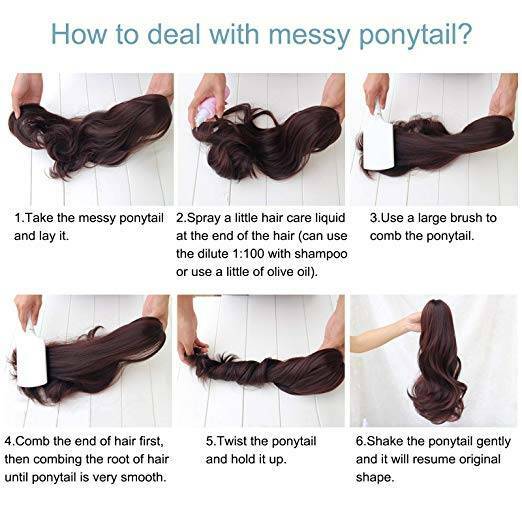 How to deal with messy ponytail?

1.Take the messy ponytail and lay it.

2.Spray a little hair care liquid at the end of the hair (can use the dilute 1:100 with shampoo or use a little of olive oil).

3.Use a large brush to comb the ponytail.

4.Comb the end of hair first, then combing the root of hair until ponytail is very smooth.

5.Twist the ponytail and hold it up.

6.Shake the ponytail gently and it will resume original shape.