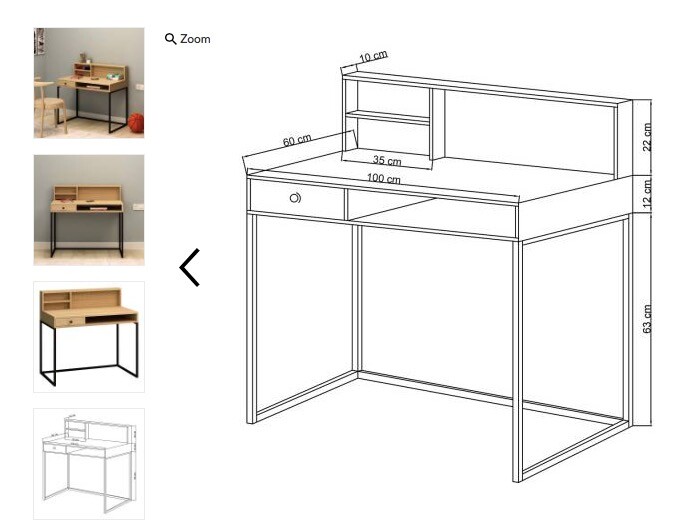 Zoom

10 cm
60 cm
35 cm
100 cm
22 cm
12 cm
63 cm