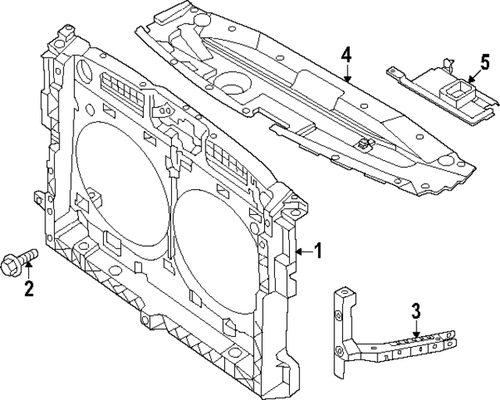 4
5
1
2
3