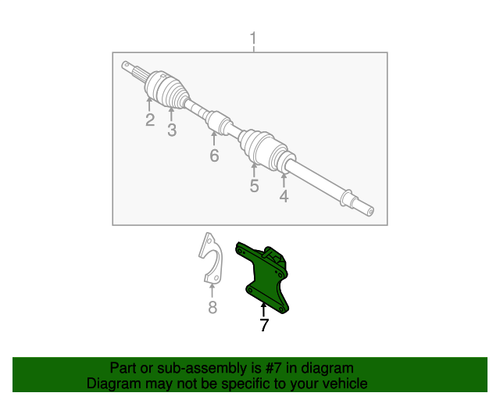 1

2
3
6
5
4

8
7

Part or sub-assembly is #7 in diagram
Diagram may not be specific to your vehicle