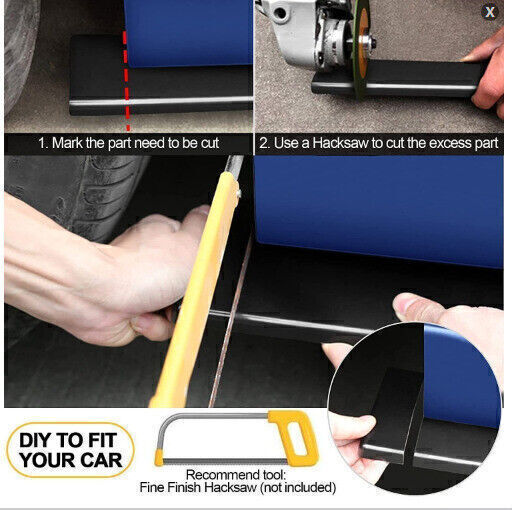 X

1. Mark the part need to be cut

2. Use a Hacksaw to cut the excess part

DIY TO FIT YOUR CAR

Recommend tool:
Fine Finish Hacksaw (not included)