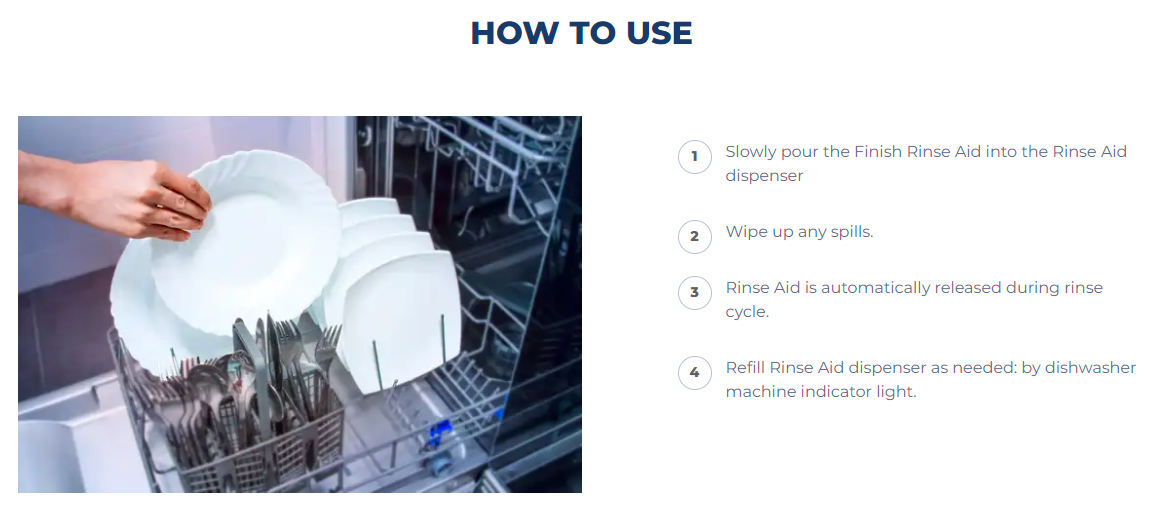 HOW TO USE

1 Slowly pour the Finish Rinse Aid into the Rinse Aid dispenser

2 Wipe up any spills.

3 Rinse Aid is automatically released during rinse cycle.

4 Refill Rinse Aid dispenser as needed: by dishwasher machine indicator light.