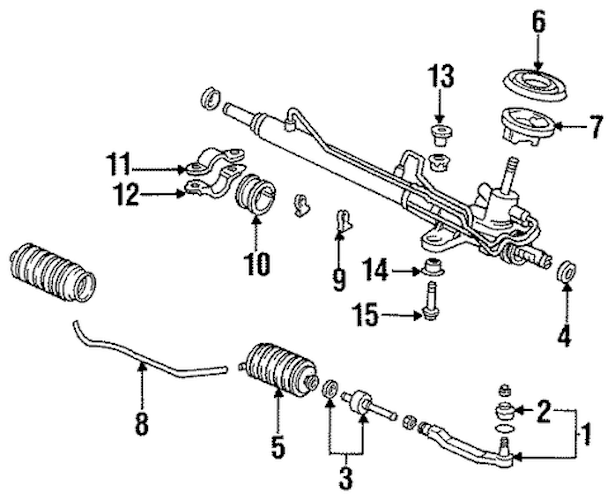 6
13
7
11
12
10
9
14
15
4
8
5
3
2
1