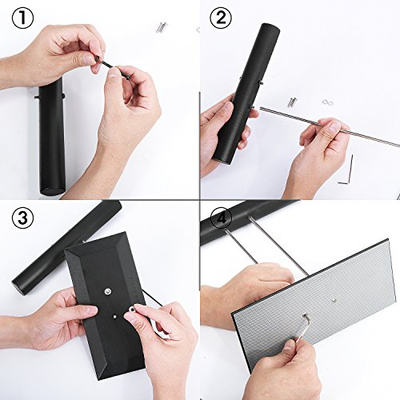 ①

②

③

④