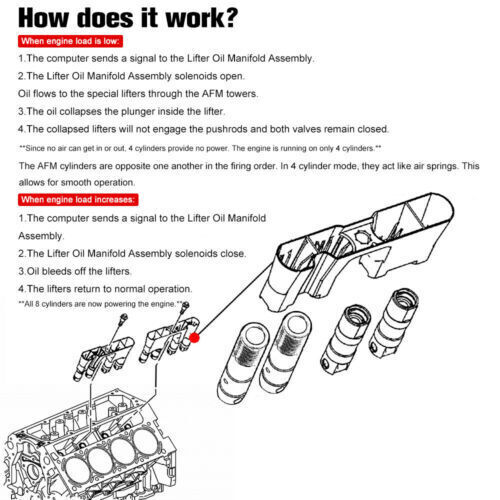 How does it work?

When engine load is low:

1.The computer sends a signal to the Lifter Oil Manifold Assembly.

2.The Lifter Oil Manifold Assembly solenoids open.

Oil flows to the special lifters through the AFM towers.

3.The oil collapses the plunger inside the lifter.

4.The collapsed lifters will not engage the pushrods and both valves remain closed.

**Since no air can get in or out, 4 cylinders provide no power. The engine is running on only 4 cylinders.**

The AFM cylinders are opposite one another in the firing order. In 4 cylinder mode, they act like air springs. This allows for smooth operation.

When engine load increases:

1.The computer sends a signal to the Lifter Oil Manifold Assembly.

2.The Lifter Oil Manifold Assembly solenoids close.

3.Oil bleeds off the lifters.

4.The lifters return to normal operation.

**All 8 cylinders are now powering the engine.**