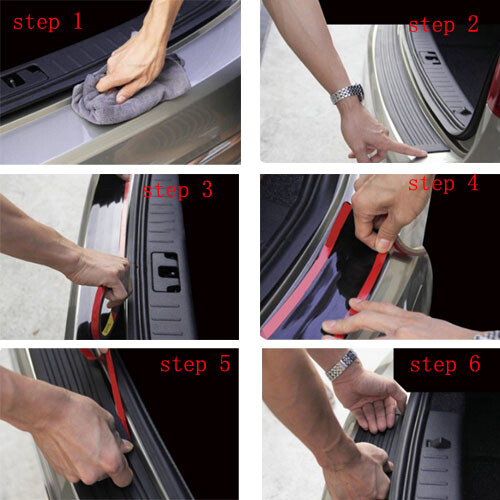 step 1

step 2

step 3

step 4

step 5

step 6