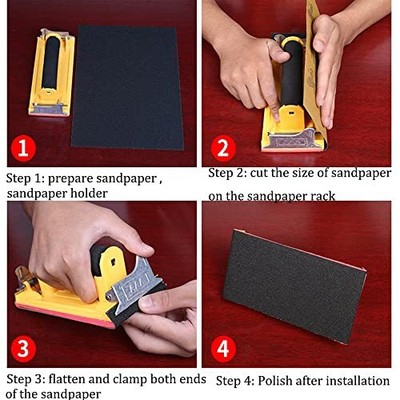 1

Step 1: prepare sandpaper , sandpaper holder

2

Step 2: cut the size of sandpaper

on the sandpaper rack

3

Step 3: flatten and clamp both ends of the sandpaper

4

Step 4: Polish after installation