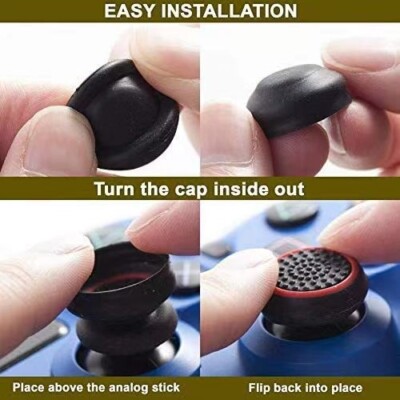 EASY INSTALLATION

Turn the cap inside out

Place above the analog stick

Flip back into place