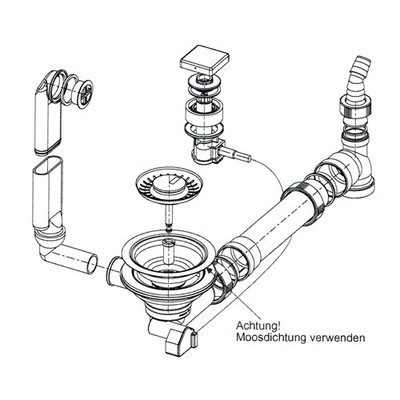 Achtung!
Moosdichtung verwenden