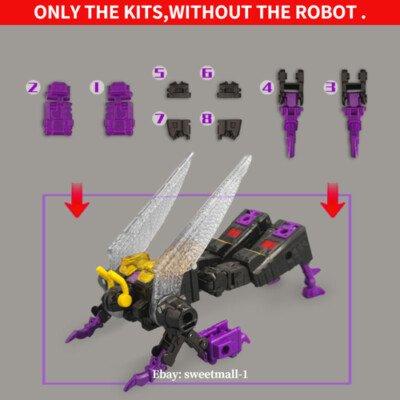 ONLY THE KITS,WITHOUT THE ROBOT .

2 1 5 6 4 3 7 8

Ebay: sweetmall-1