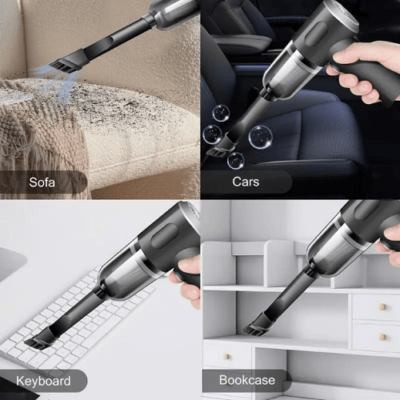 Sofa

Cars

Keyboard

Bookcase