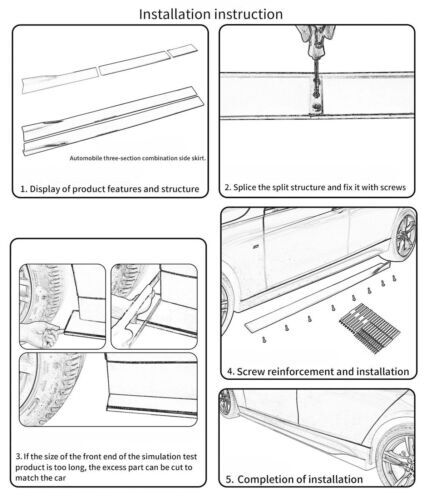 Installation instruction

Automobile three-section combination side skirt.

1. Display of product features and structure

2. Splice the split structure and fix it with screws

3. If the size of the front end of the simulation test product is too long, the excess part can be cut to match the car

4. Screw reinforcement and installation

5. Completion of installation