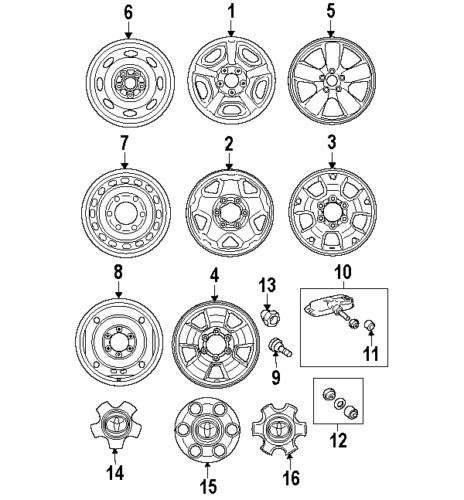 6
1
5
7
2
3
8
4
13
10
11
9
12
14
15
16