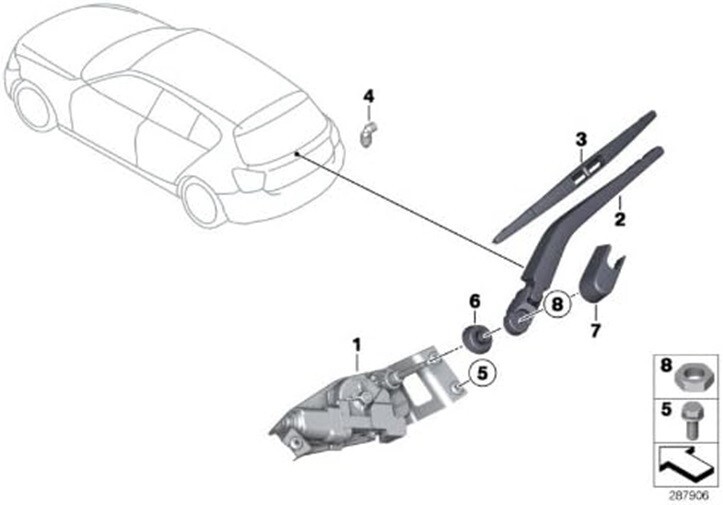 4
3
2
6
8
7
1
5
8
5
287906