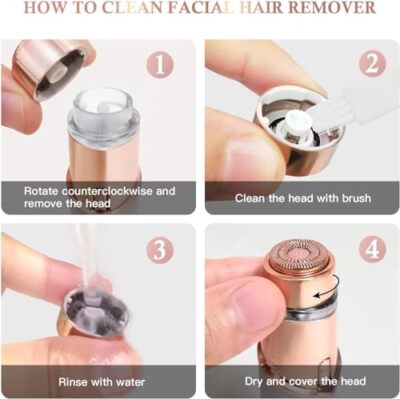 HOW TO CLEAN FACIAL HAIR REMOVER

1

Rotate counterclockwise and remove the head

2

Clean the head with brush

3

Rinse with water

4

Dry and cover the head