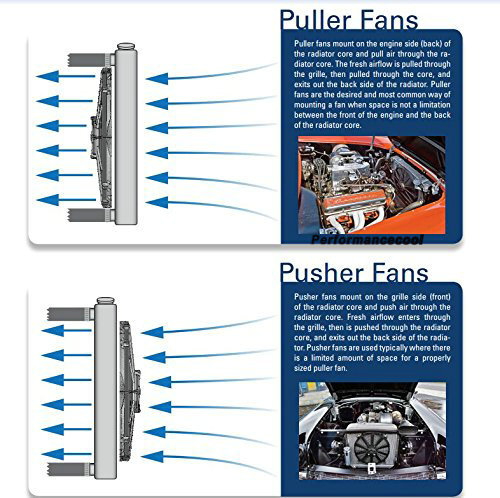 Puller Fans

Puller fans mount on the engine side (back) of the radiator core and pull air through the radiator core. The fresh airflow is pulled through the grille, then pulled through the core, and exits out the back side of the radiator. Puller fans are the desired and most common way of mounting a fan when space is not a limitation between the front of the engine and the back of the radiator core.

Performancecool

Pusher Fans

Pusher fans mount on the grille side (front) of the radiator core and push air through the radiator core. Fresh airflow enters through the grille, then is pushed through the radiator core, and exits out the back side of the radiator. Pusher fans are used typically where there is a limited amount of space for a properly sized puller fan.