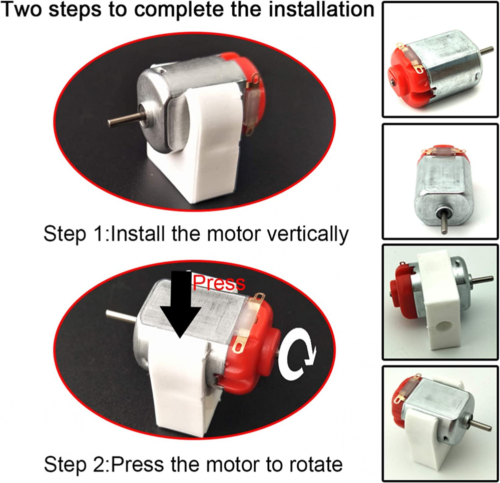 Two steps to complete the installation

Step 1:Install the motor vertically

Press

Step 2:Press the motor to rotate