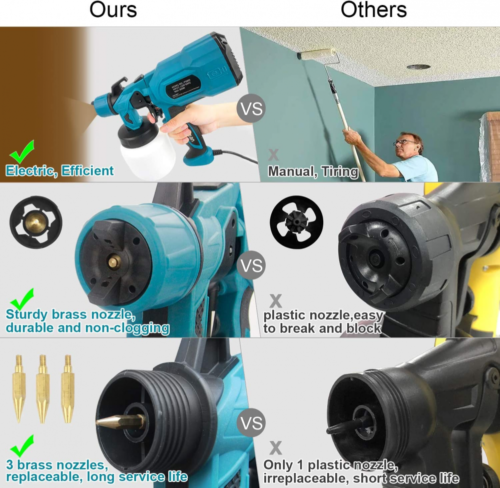 Ours

Others

VS

Electric, Efficient

X

Manual, Tiring

VS

Sturdy brass nozzle, durable and non-clogging

X

plastic nozzle,easy to break and block

VS

3 brass nozzles, replaceable, long service life

X

Only 1 plastic nozzle, irreplaceable, short service life