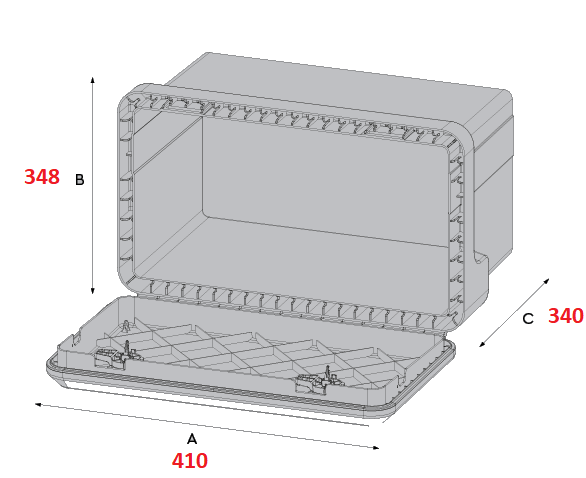 348 B

C 340

A
410