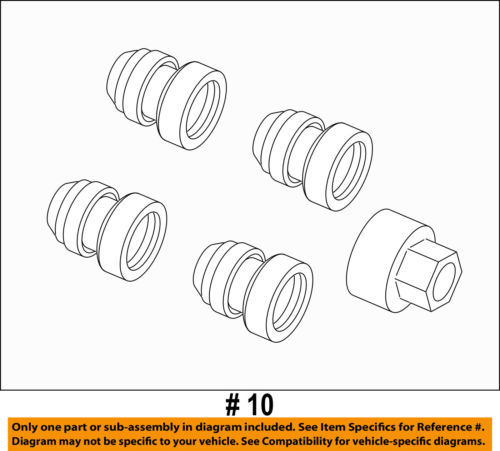 # 10

Only one part or sub-assembly in diagram included. See Item Specifics for Reference #. Diagram may not be specific to your vehicle. See Compatibility for vehicle-specific diagrams.