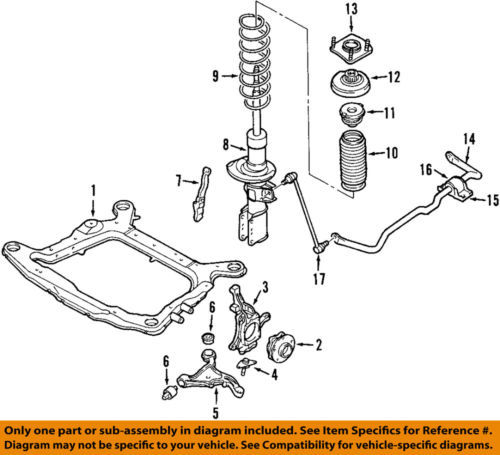 13
9
12
11
8
10
14
16
7
15
1
17
3
6
2
6
4
5

Only one part or sub-assembly in diagram included. See Item Specifics for Reference #.
Diagram may not be specific to your vehicle. See Compatibility for vehicle-specific diagrams.