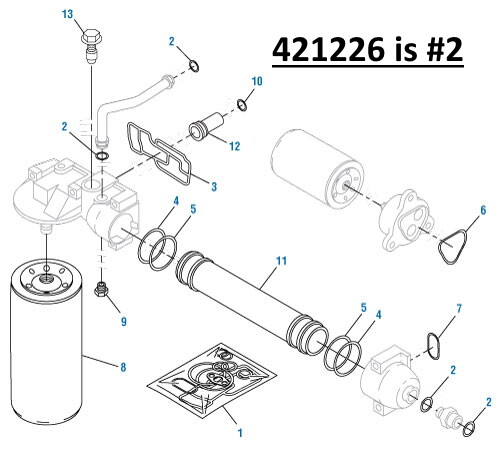 421226 is #2

13
2
10
2
12
3
4
5
6
11
9
5
4
7
8
2
2
1