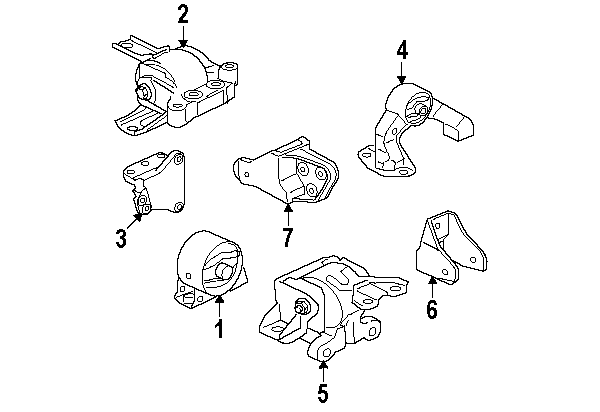 2
4
3
7
1
6
5