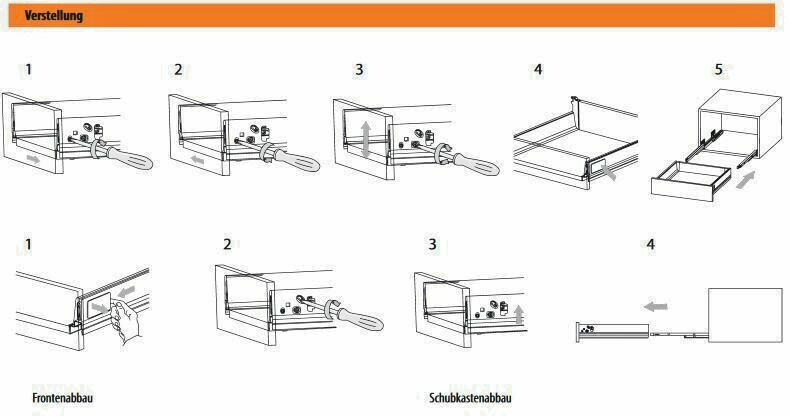 Verstellung

1

2

3

4

5

1

2

3

4

Frontenabbau

Schubkastenabbau