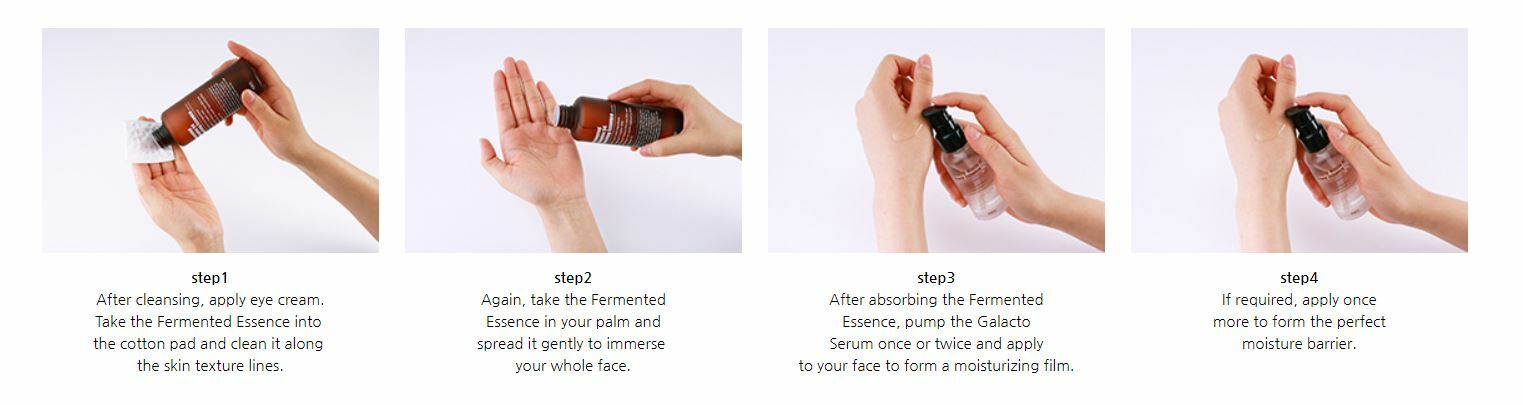 step1
After cleansing, apply eye cream. Take the Fermented Essence into the cotton pad and clean it along the skin texture lines.

step2
Again, take the Fermented Essence in your palm and spread it gently to immerse your whole face.

step3
After absorbing the Fermented Essence, pump the Galacto Serum once or twice and apply to your face to form a moisturizing film.

step4
If required, apply once more to form the perfect moisture barrier.