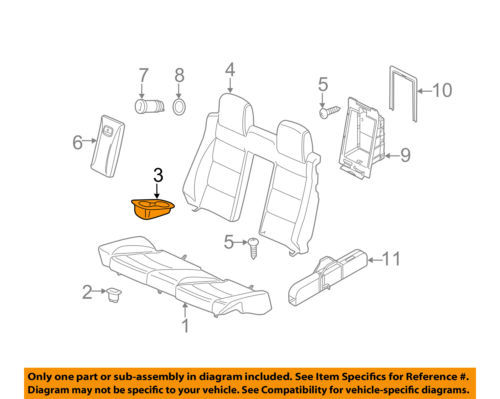 7
8
4
5
10
6
9
3
5
11
2
1

Only one part or sub-assembly in diagram included. See Item Specifics for Reference #.
Diagram may not be specific to your vehicle. See Compatibility for vehicle-specific diagrams.