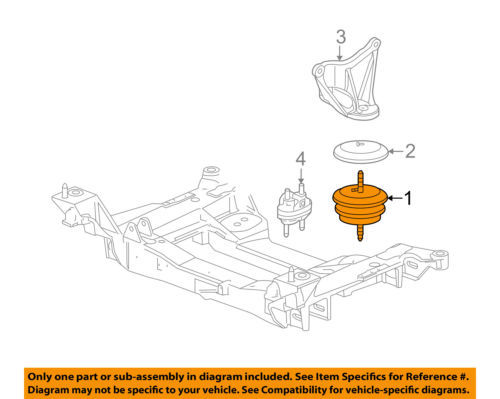 3

2

4

1

Only one part or sub-assembly in diagram included. See Item Specifics for Reference #. Diagram may not be specific to your vehicle. See Compatibility for vehicle-specific diagrams.