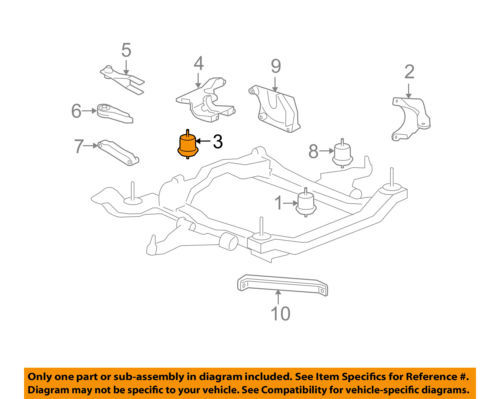 5
4
9
2
6
3
7
8
1
10

Only one part or sub-assembly in diagram included. See Item Specifics for Reference #.
Diagram may not be specific to your vehicle. See Compatibility for vehicle-specific diagrams.