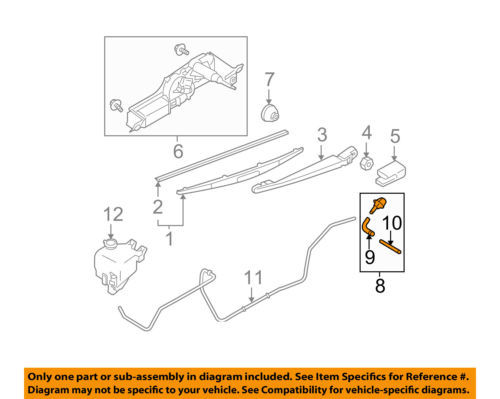 7
6
3
4
5
2
1
12
10
9
8
11

Only one part or sub-assembly in diagram included. See Item Specifics for Reference #. Diagram may not be specific to your vehicle. See Compatibility for vehicle-specific diagrams.