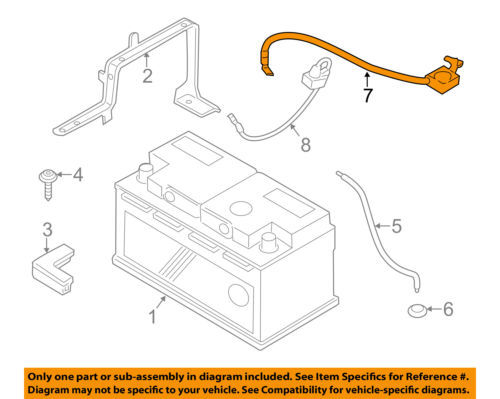 2

7

8

4

3

5

1

6

Only one part or sub-assembly in diagram included. See Item Specifics for Reference #. Diagram may not be specific to your vehicle. See Compatibility for vehicle-specific diagrams.