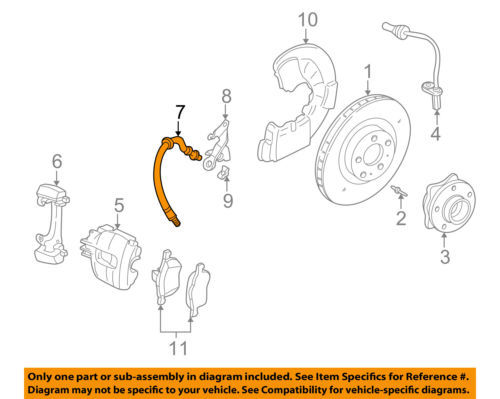 10
1
4
8
7
6
9
2
5
3
11

Only one part or sub-assembly in diagram included. See Item Specifics for Reference #. Diagram may not be specific to your vehicle. See Compatibility for vehicle-specific diagrams.