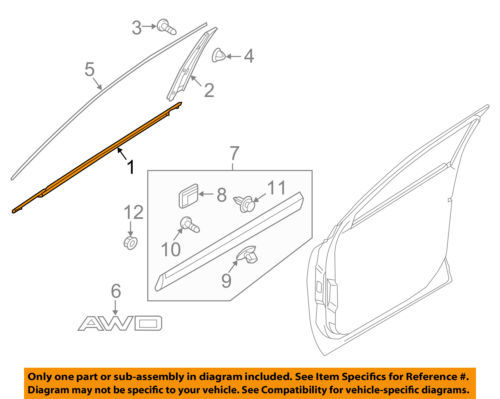 3
4
5
2
1
7
8
11
12
10
9
6
AWD

Only one part or sub-assembly in diagram included. See Item Specifics for Reference #.
Diagram may not be specific to your vehicle. See Compatibility for vehicle-specific diagrams.