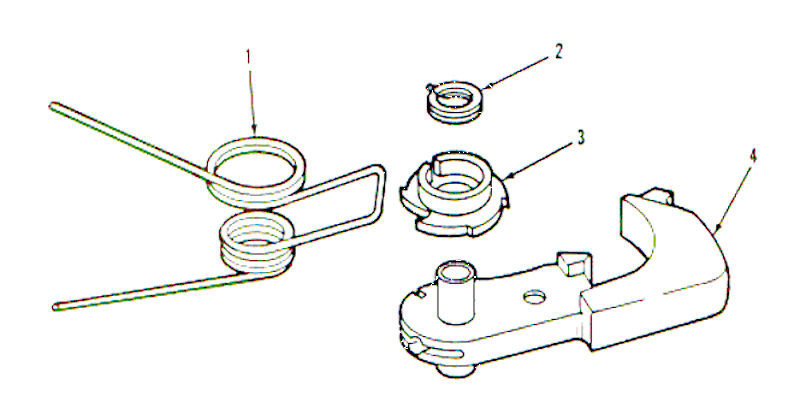 1
2
3
4