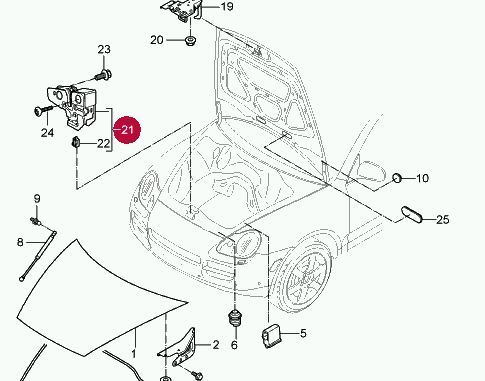 19
20
23
24
21
22
10
25
9
8
1
2
6
5