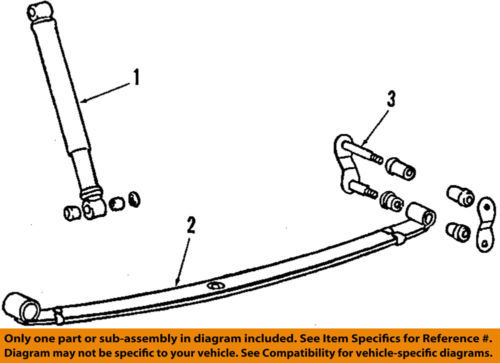 1

3

2

Only one part or sub-assembly in diagram included. See Item Specifics for Reference #.
Diagram may not be specific to your vehicle. See Compatibility for vehicle-specific diagrams.