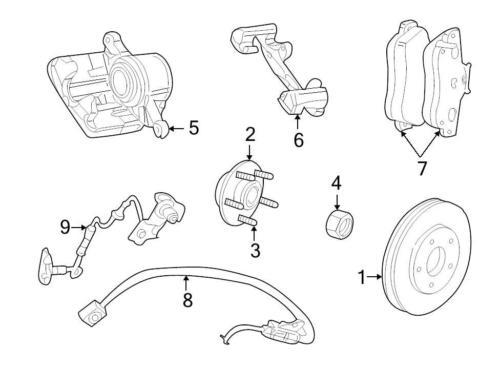 5
6
7
2
4
9
3
1
8